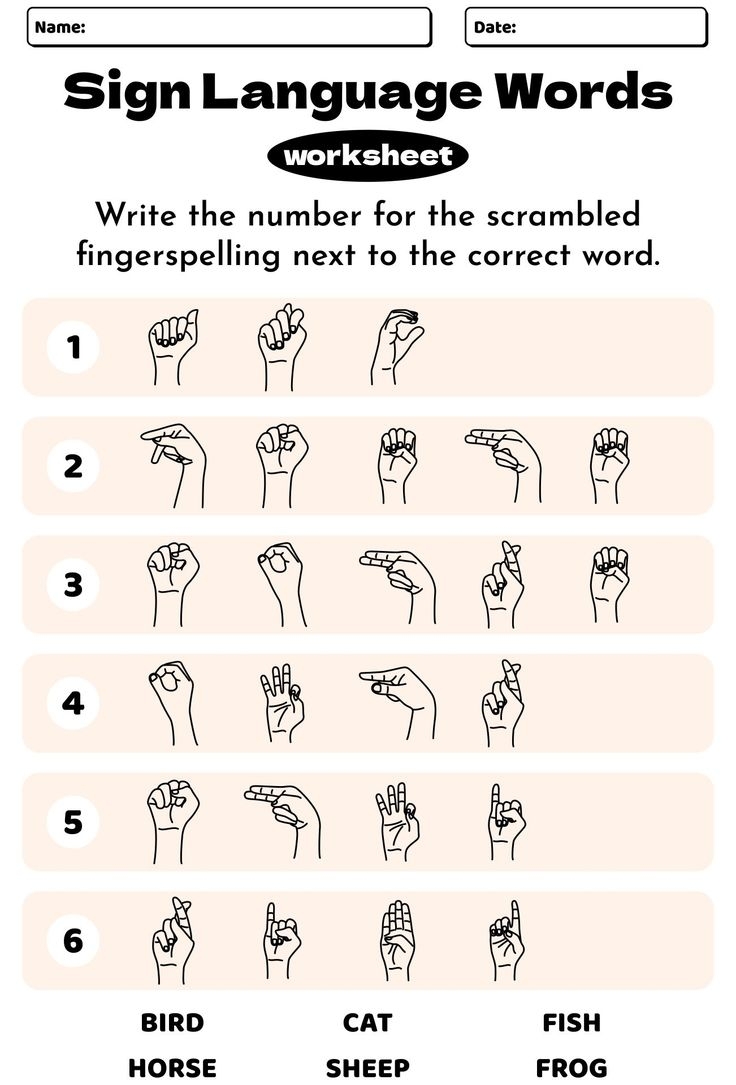 Name:

Date:

Sign Language Words

worksheet

Write the number for the scrambled fingerspelling next to the correct word.

1

2

3

4

5

6

BIRD CAT FISH

HORSE SHEEP FROG