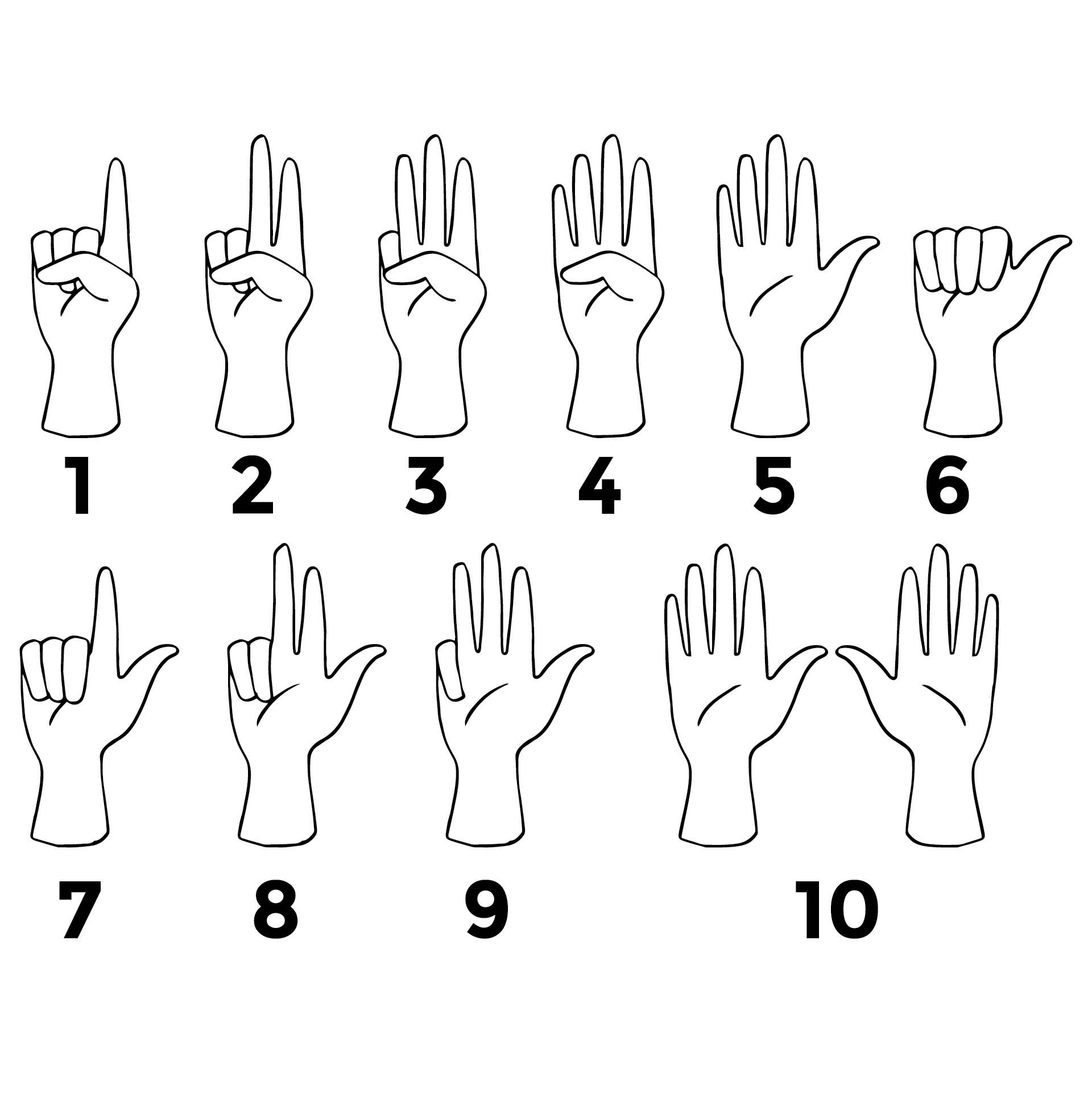 1 2 3 4 5 6

7 8 9 10