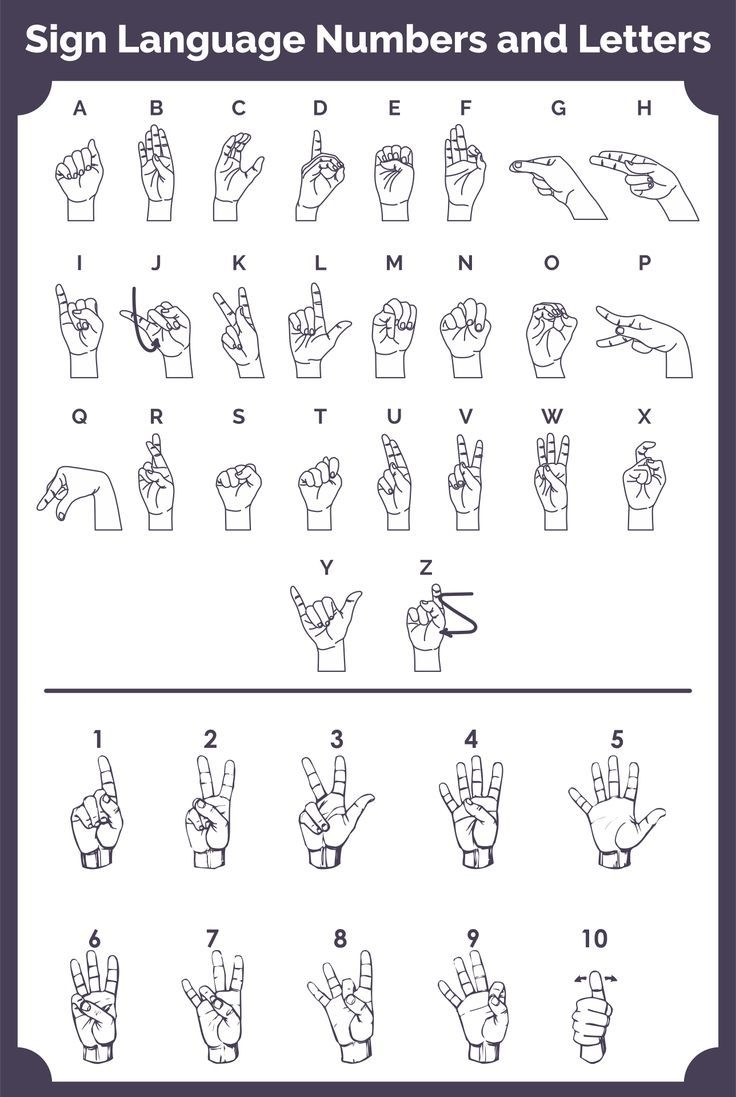 Sign Language Numbers and Letters

A B C D E F G H

I J K L M N O P

Q R S T U V W X

Y Z

1 2 3 4 5

6 7 8 9 10