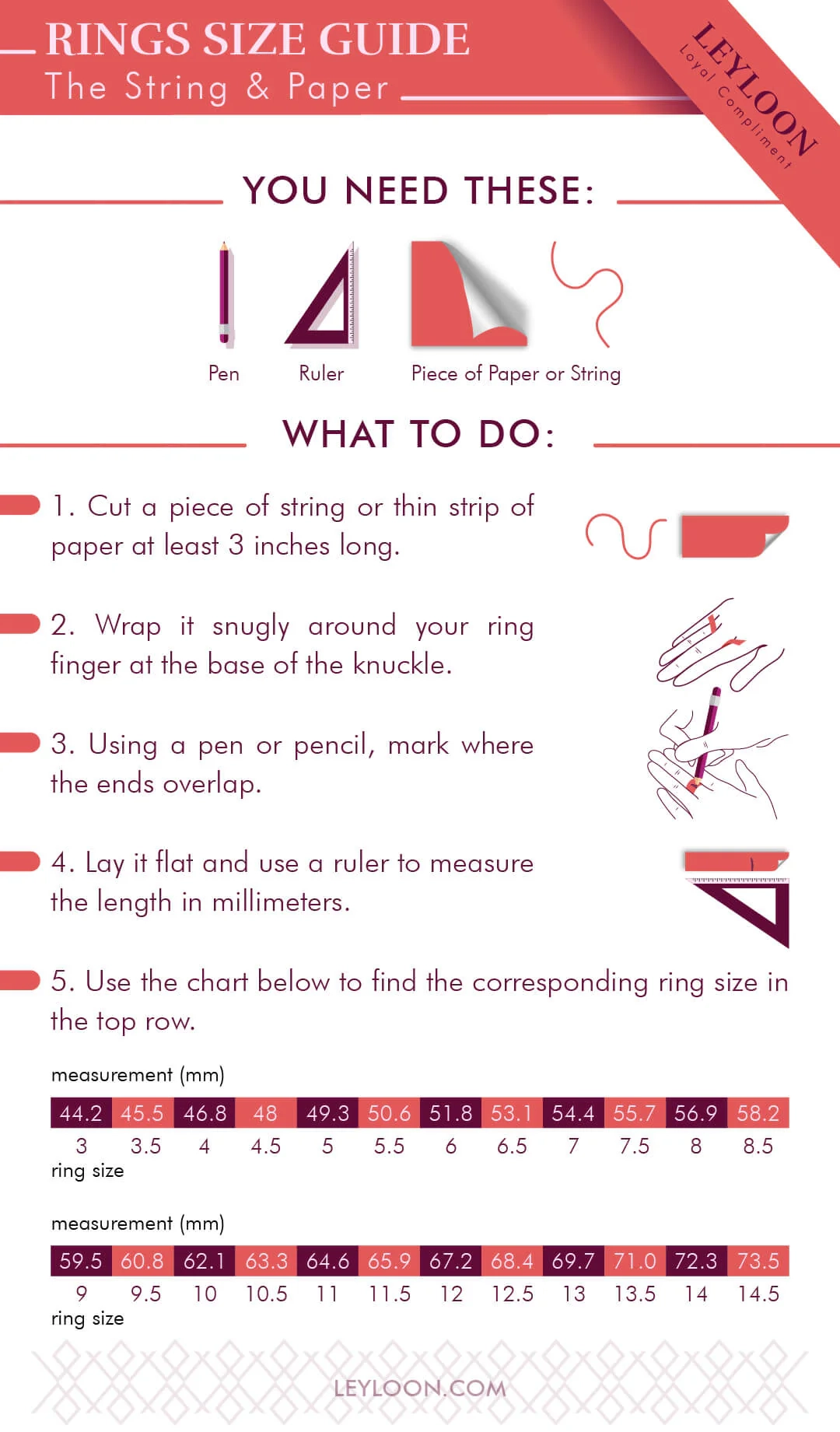 RINGS SIZE GUIDE
The String & Paper

LEYLOON
Loyal Compliment

YOU NEED THESE:

Pen
Ruler
Piece of Paper or String

WHAT TO DO:

1. Cut a piece of string or thin strip of paper at least 3 inches long.

2. Wrap it snugly around your ring finger at the base of the knuckle.

3. Using a pen or pencil, mark where the ends overlap.

4. Lay it flat and use a ruler to measure the length in millimeters.

5. Use the chart below to find the corresponding ring size in the top row.

measurement (mm)

| 44.2 | 45.5 | 46.8 | 48 | 49.3 | 50.6 | 51.8 | 53.1 | 54.4 | 55.7 | 56.9 | 58.2 |
|---|---|---|---|---|---|---|---|---|---|---|---|
| 3 | 3.5 | 4 | 4.5 | 5 | 5.5 | 6 | 6.5 | 7 | 7.5 | 8 | 8.5 |

ring size

measurement (mm)

| 59.5 | 60.8 | 62.1 | 63.3 | 64.6 | 65.9 | 67.2 | 68.4 | 69.7 | 71.0 | 72.3 | 73.5 |
|---|---|---|---|---|---|---|---|---|---|---|---|
| 9 | 9.5 | 10 | 10.5 | 11 | 11.5 | 12 | 12.5 | 13 | 13.5 | 14 | 14.5 |

ring size

LEYLOON.COM