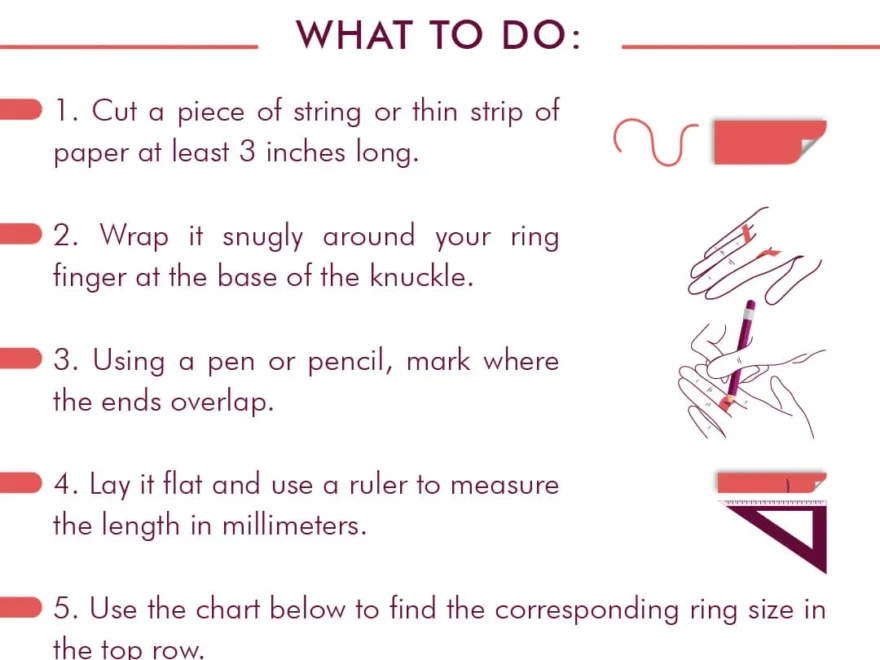 WHAT TO DO:

1. Cut a piece of string or thin strip of paper at least 3 inches long.

2. Wrap it snugly around your ring finger at the base of the knuckle.

3. Using a pen or pencil, mark where the ends overlap.

4. Lay it flat and use a ruler to measure the length in millimeters.

5. Use the chart below to find the corresponding ring size in the top row.