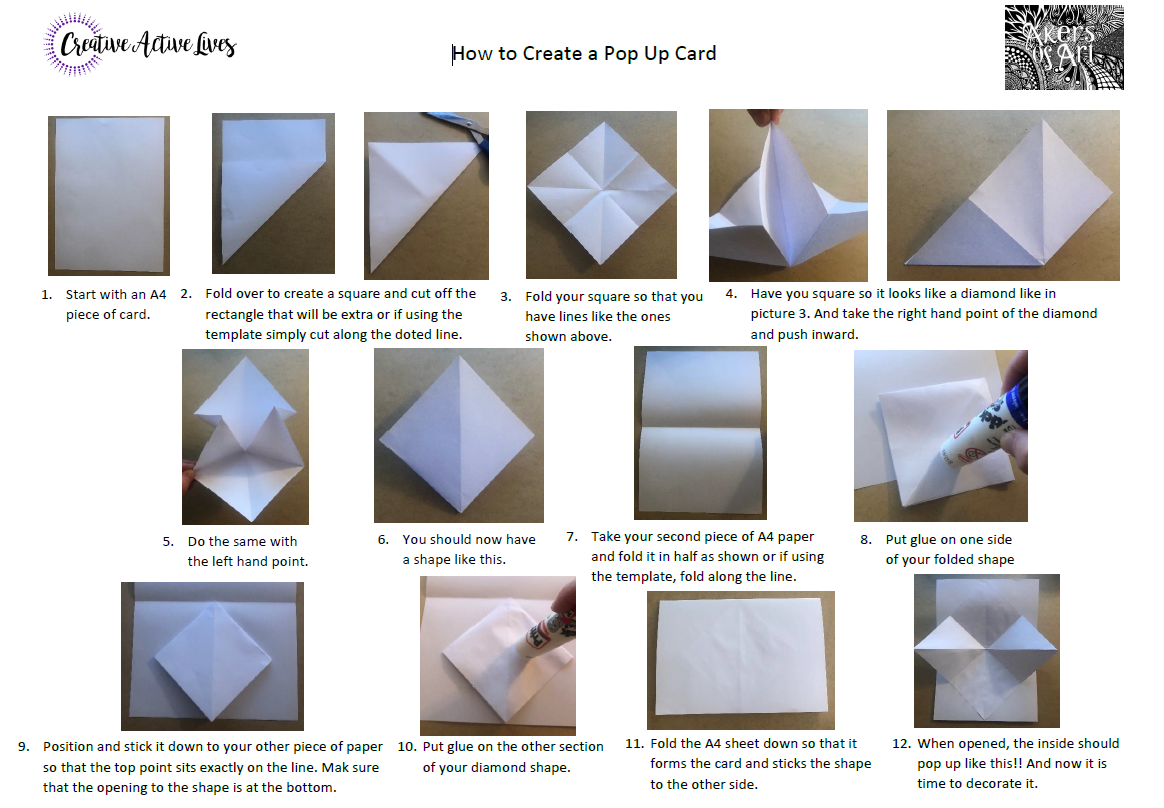 Creative Active Lives

How to Create a Pop Up Card

Akers is Art

1. Start with an A4 piece of card.

2. Fold over to create a square and cut off the rectangle that will be extra or if using the template simply cut along the doted line.

3. Fold your square so that you have lines like the ones shown above.

4. Have you square so it looks like a diamond like in picture 3. And take the right hand point of the diamond and push inward.

5. Do the same with the left hand point.

6. You should now have a shape like this.

7. Take your second piece of A4 paper and fold it in half as shown or if using the template, fold along the line.

8. Put glue on one side of your folded shape

9. Position and stick it down to your other piece of paper so that the top point sits exactly on the line. Mak sure that the opening to the shape is at the bottom.

10. Put glue on the other section of your diamond shape.

11. Fold the A4 sheet down so that it forms the card and sticks the shape to the other side.

12. When opened, the inside should pop up like this!! And now it is time to decorate it.