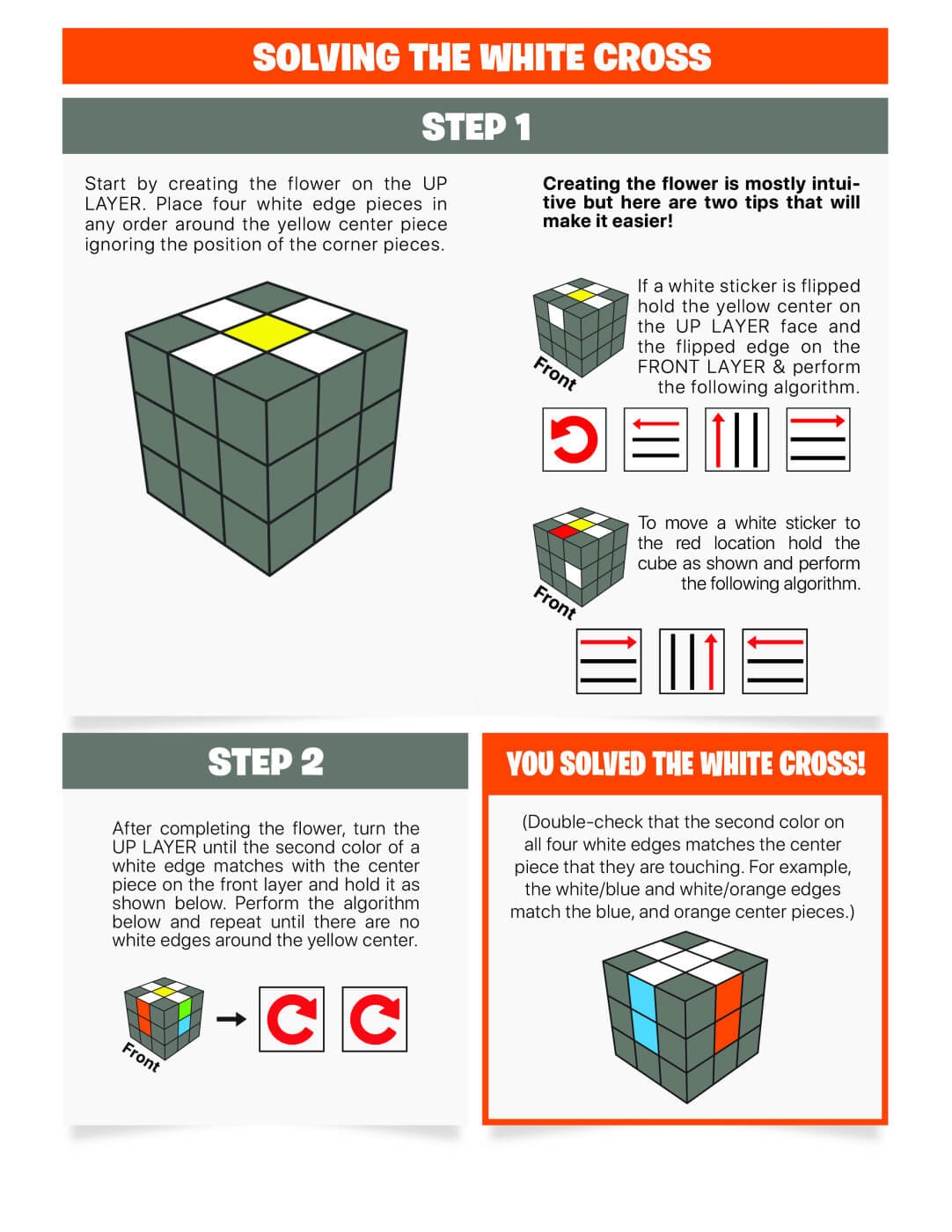 SOLVING THE WHITE CROSS

STEP 1

Start by creating the flower on the UP LAYER. Place four white edge pieces in any order around the yellow center piece ignoring the position of the corner pieces.

Creating the flower is mostly intuitive but here are two tips that will make it easier!

Front

If a white sticker is flipped hold the yellow center on the UP LAYER face and the flipped edge on the FRONT LAYER & perform the following algorithm.

Front

To move a white sticker to the red location hold the cube as shown and perform the following algorithm.

STEP 2

After completing the flower, turn the UP LAYER until the second color of a white edge matches with the center piece on the front layer and hold it as shown below. Perform the algorithm below and repeat until there are no white edges around the yellow center.

Front

YOU SOLVED THE WHITE CROSS!

(Double-check that the second color on all four white edges matches the center piece that they are touching. For example, the white/blue and white/orange edges match the blue, and orange center pieces.)