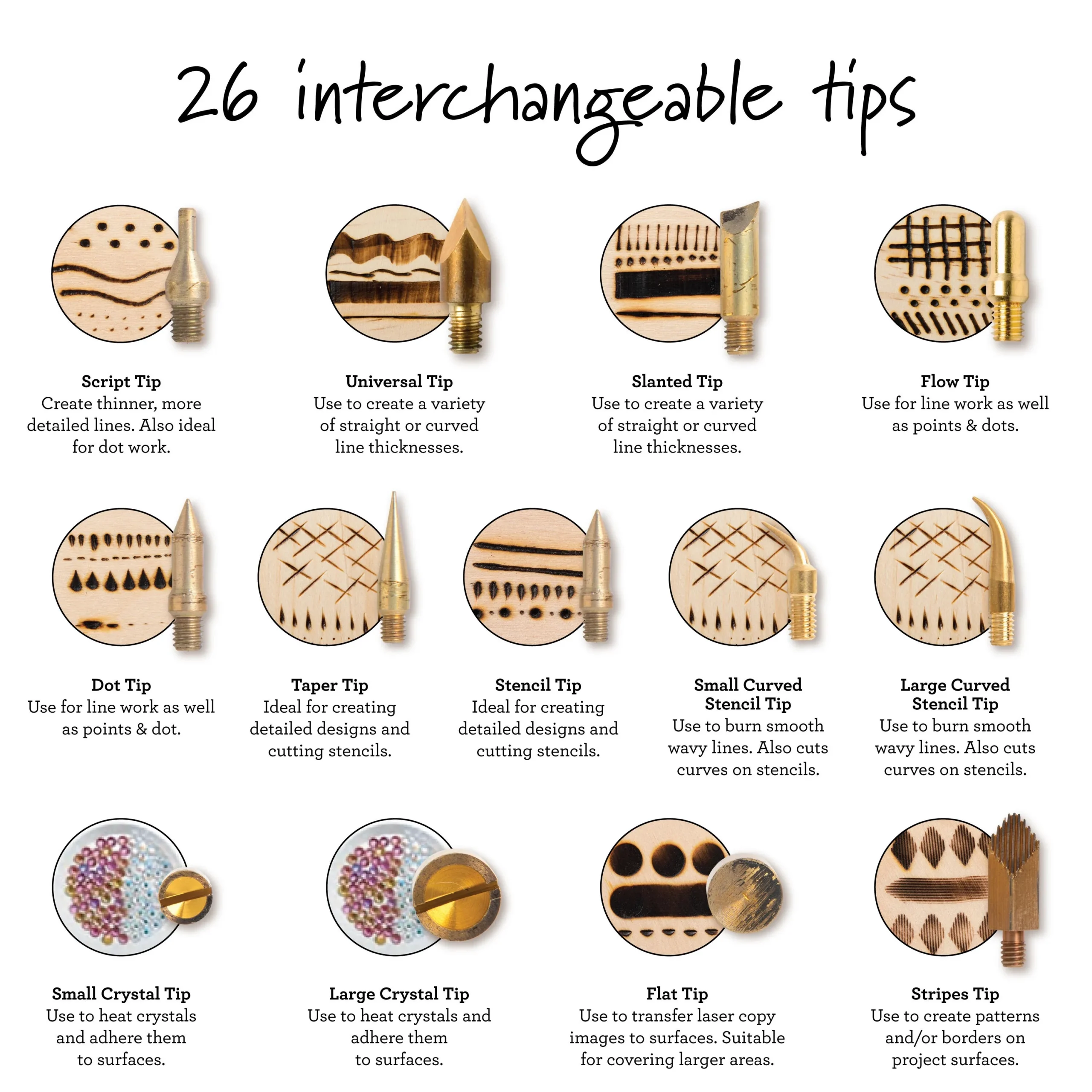 26 interchangeable tips

Script Tip
Create thinner, more detailed lines. Also ideal for dot work.

Universal Tip
Use to create a variety of straight or curved line thicknesses.

Slanted Tip
Use to create a variety of straight or curved line thicknesses.

Flow Tip
Use for line work as well as points & dots.

Dot Tip
Use for line work as well as points & dot.

Taper Tip
Ideal for creating detailed designs and cutting stencils.

Stencil Tip
Ideal for creating detailed designs and cutting stencils.

Small Curved Stencil Tip
Use to burn smooth wavy lines. Also cuts curves on stencils.

Large Curved Stencil Tip
Use to burn smooth wavy lines. Also cuts curves on stencils.

Small Crystal Tip
Use to heat crystals and adhere them to surfaces.

Large Crystal Tip
Use to heat crystals and adhere them to surfaces.

Flat Tip
Use to transfer laser copy images to surfaces. Suitable for covering larger areas.

Stripes Tip
Use to create patterns and/or borders on project surfaces.