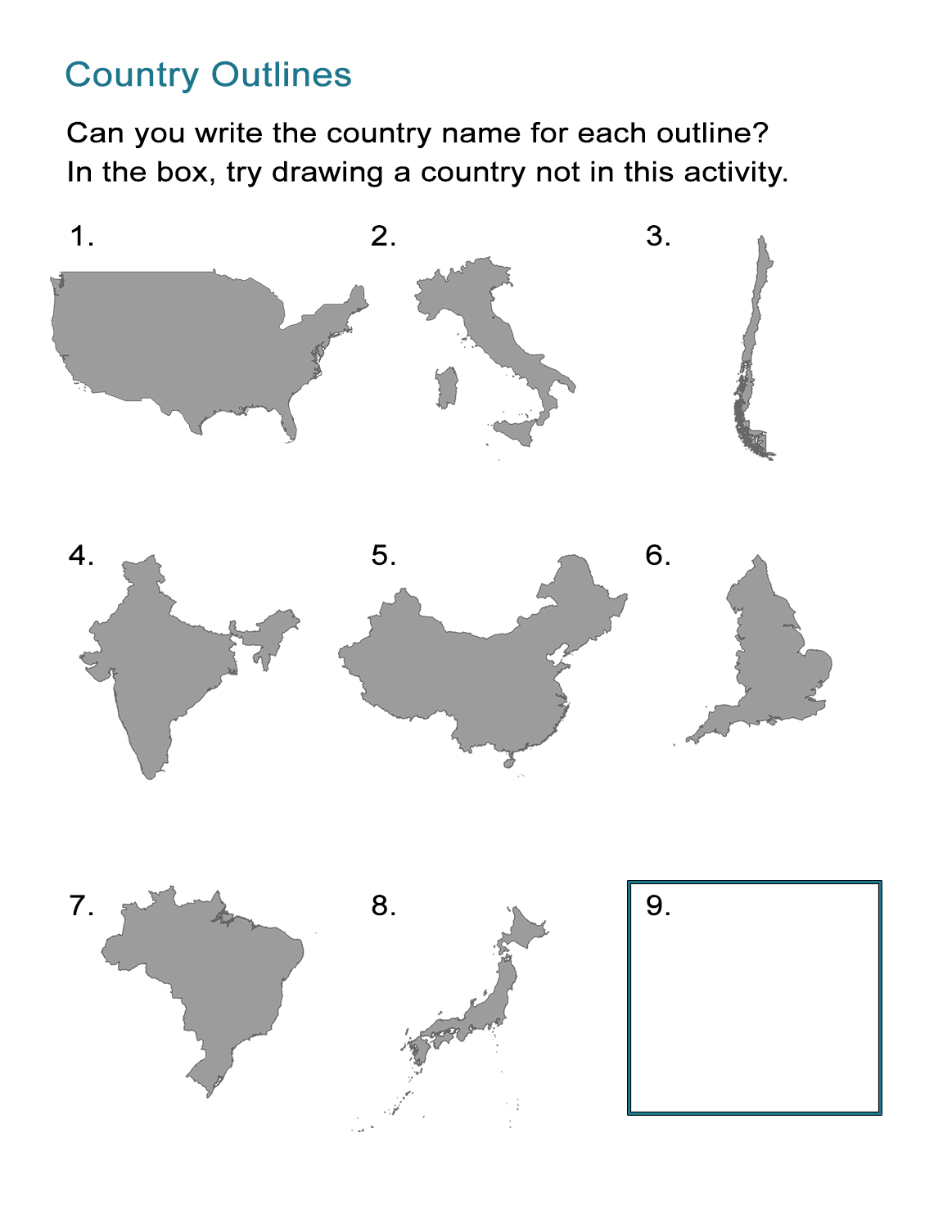 Country Outlines

Can you write the country name for each outline?
In the box, try drawing a country not in this activity.

1.

2.

3.

4.

5.

6.

7.

8.

9.