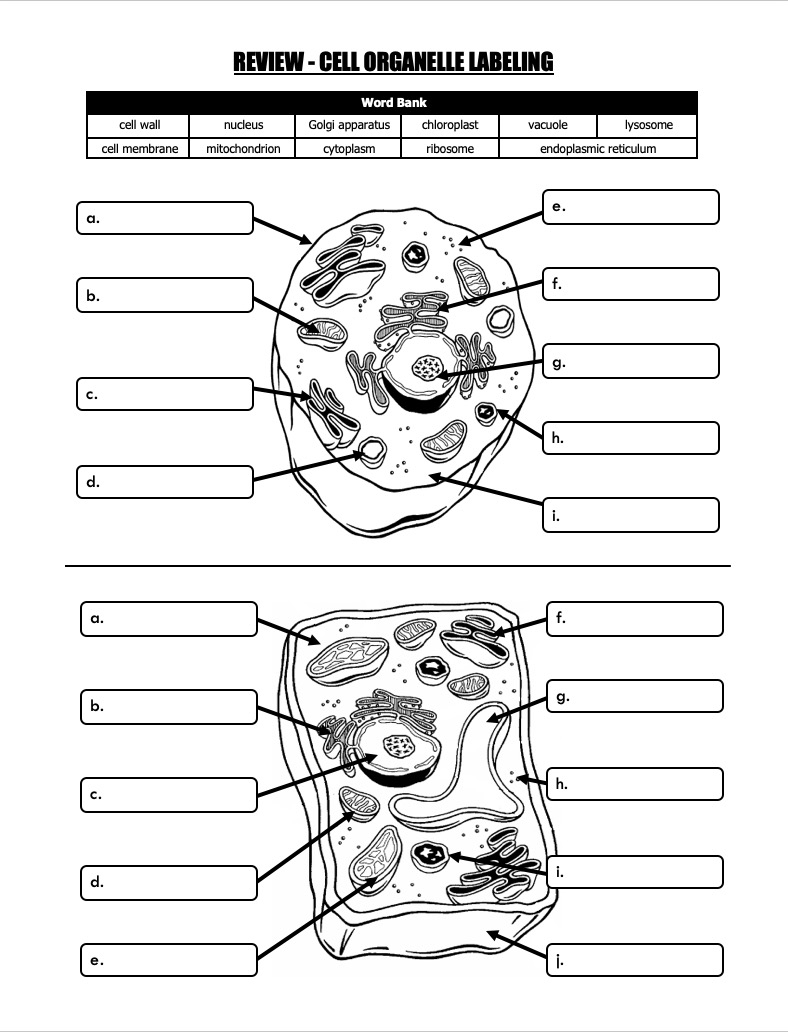 REVIEW - CELL ORGANELLE LABELING

| Word Bank | | | | | |
|---|---|---|---|---|---|
| cell wall | nucleus | Golgi apparatus | chloroplast | vacuole | lysosome |
| cell membrane | mitochondrion | cytoplasm | ribosome | endoplasmic reticulum | |

a.

b.

c.

d.

e.

f.

g.

h.

i.

a.

b.

c.

d.

e.

f.

g.

h.

i.

j.