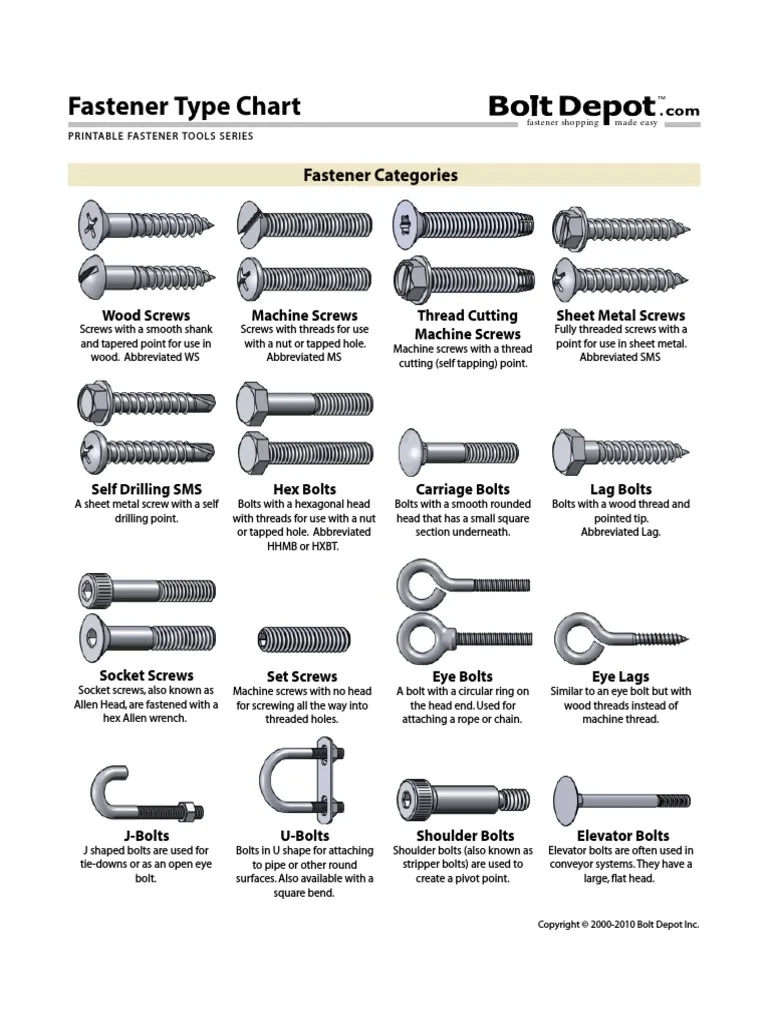 Fastener Type Chart

Bolt Depot™.com
fastener shopping made easy

PRINTABLE FASTENER TOOLS SERIES

Fastener Categories

Wood Screws
Screws with a smooth shank and tapered point for use in wood. Abbreviated WS

Machine Screws
Screws with threads for use with a nut or tapped hole. Abbreviated MS

Thread Cutting Machine Screws
Machine screws with a thread cutting (self tapping) point.

Sheet Metal Screws
Fully threaded screws with a point for use in sheet metal. Abbreviated SMS

Self Drilling SMS
A sheet metal screw with a self drilling point.

Hex Bolts
Bolts with a hexagonal head with threads for use with a nut or tapped hole. Abbreviated HHMB or HXBT.

Carriage Bolts
Bolts with a smooth rounded head that has a small square section underneath.

Lag Bolts
Bolts with a wood thread and pointed tip. Abbreviated Lag.

Socket Screws
Socket screws, also known as Allen Head, are fastened with a hex Allen wrench.

Set Screws
Machine screws with no head for screwing all the way into threaded holes.

Eye Bolts
A bolt with a circular ring on the head end. Used for attaching a rope or chain.

Eye Lags
Similar to an eye bolt but with wood threads instead of machine thread.

J-Bolts
J shaped bolts are used for tie-downs or as an open eye bolt.

U-Bolts
Bolts in U shape for attaching to pipe or other round surfaces. Also available with a square bend.

Shoulder Bolts
Shoulder bolts (also known as stripper bolts) are used to create a pivot point.

Elevator Bolts
Elevator bolts are often used in conveyor systems. They have a large, flat head.

Copyright © 2000-2010 Bolt Depot Inc.