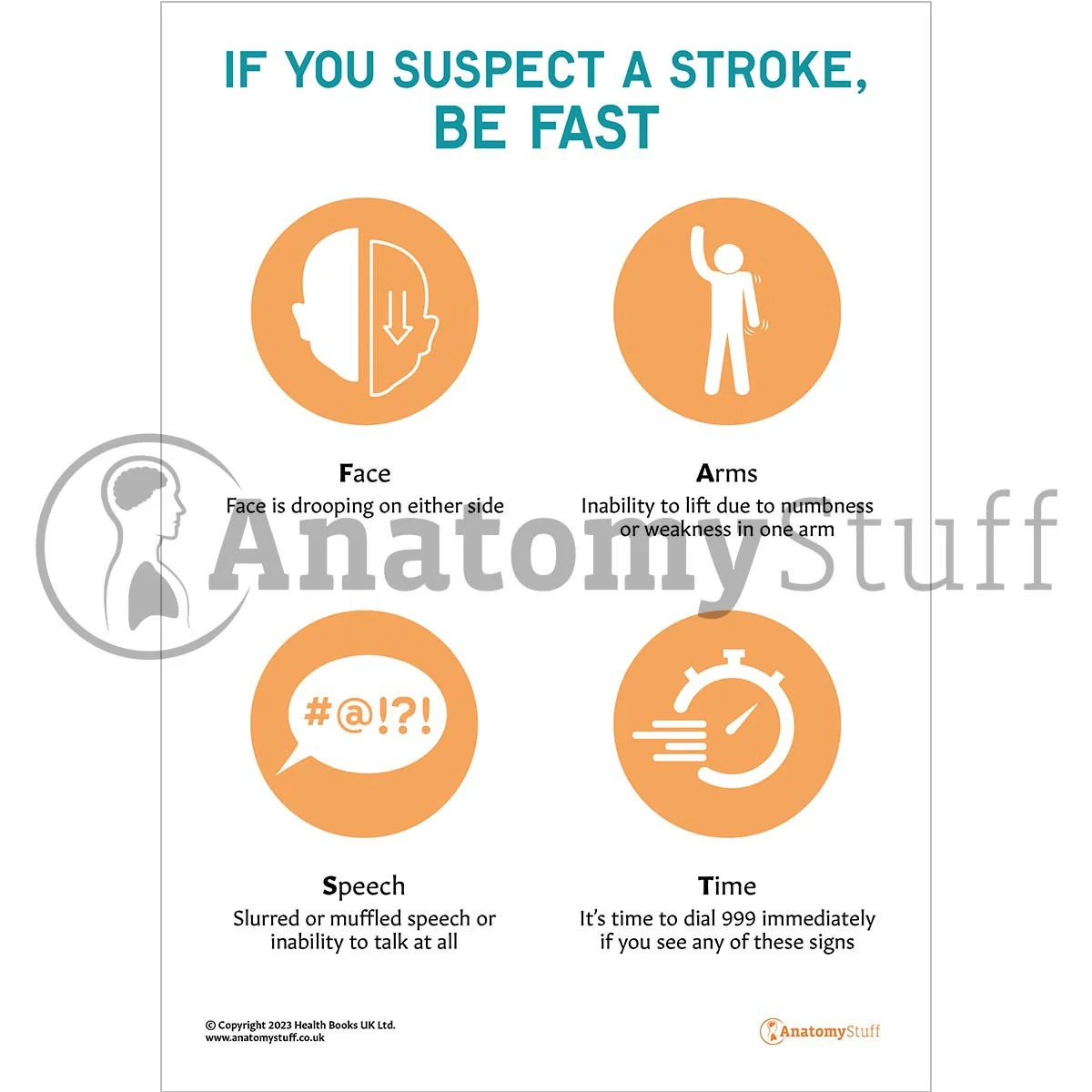 IF YOU SUSPECT A STROKE, BE FAST

Face
Face is drooping on either side

Arms
Inability to lift due to numbness or weakness in one arm

AnatomyStuff

#@!?!

Speech
Slurred or muffled speech or inability to talk at all

Time
It's time to dial 999 immediately if you see any of these signs

© Copyright 2023 Health Books UK Ltd.
www.anatomystuff.co.uk

AnatomyStuff